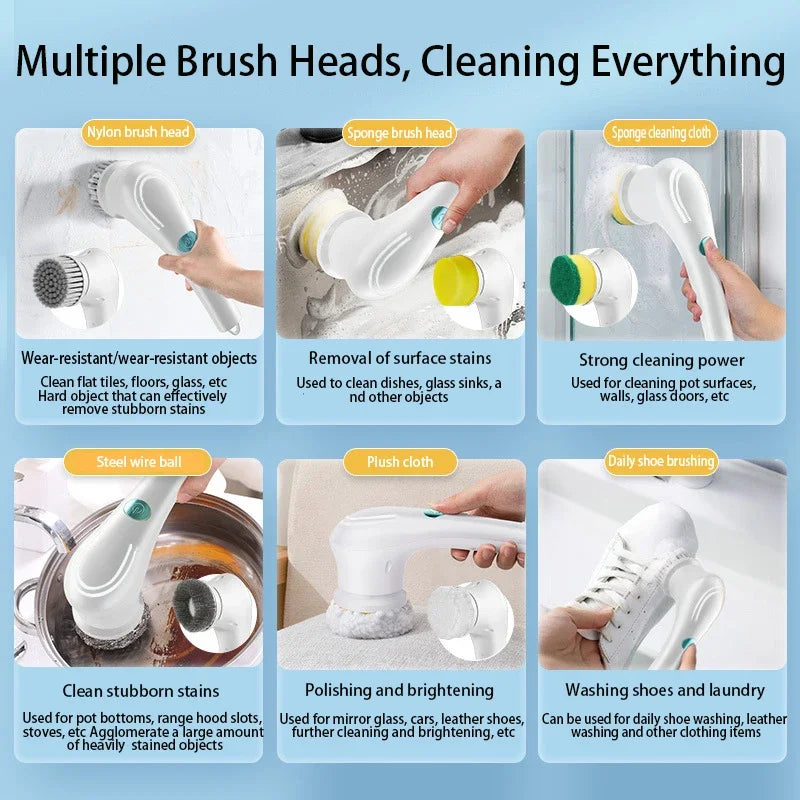 Multiple Brush Heads, Cleaning Everything

Nylon brush head

Wear-resistant/wear-resistant objects

Clean flat tiles, floors, glass, etc Hard object that can effectively remove stubborn stains

Sponge brush head

Removal of surface stains

Used to clean dishes, glass sinks, a nd other objects

Sponge cleaning cloth

Strong cleaning power

Used for cleaning pot surfaces, walls, glass doors, etc

Steel wire ball

Clean stubborn stains

Used for pot bottoms, range hood slots, stoves, etc Agglomerate a large amount of heavily stained objects

Plush cloth

Polishing and brightening

Used for mirror glass, cars, leather shoes, further cleaning and brightening, etc

Daily shoe brushing

Washing shoes and laundry

Can be used for daily shoe washing, leather washing and other clothing items